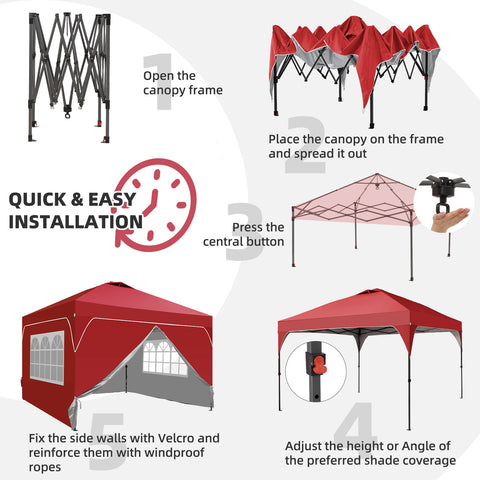 1
Open the canopy frame

2
Place the canopy on the frame and spread it out

QUICK & EASY INSTALLATION

3
Press the central button

5
Fix the side walls with Velcro and reinforce them with windproof ropes

4
Adjust the height or Angle of the preferred shade coverage