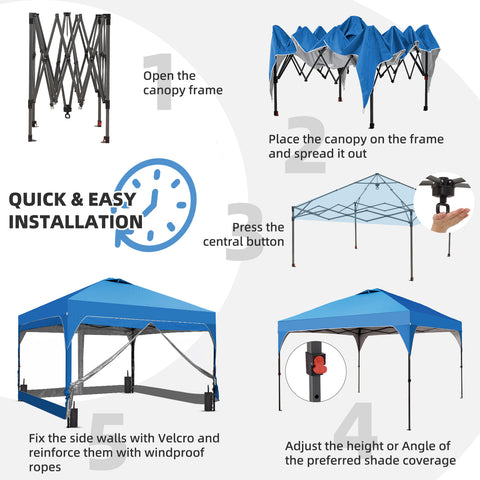 1
Open the canopy frame

2
Place the canopy on the frame and spread it out

QUICK & EASY INSTALLATION

3
Press the central button

5
Fix the side walls with Velcro and reinforce them with windproof ropes

4
Adjust the height or Angle of the preferred shade coverage