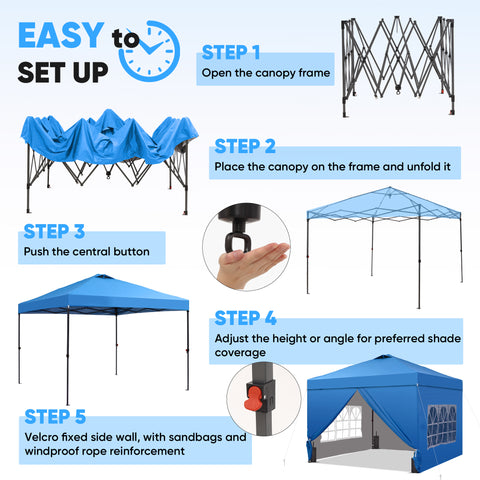 EASY to SET UP

STEP 1
Open the canopy frame

STEP 2
Place the canopy on the frame and unfold it

STEP 3
Push the central button

STEP 4
Adjust the height or angle for preferred shade coverage

STEP 5
Velcro fixed side wall, with sandbags and windproof rope reinforcement