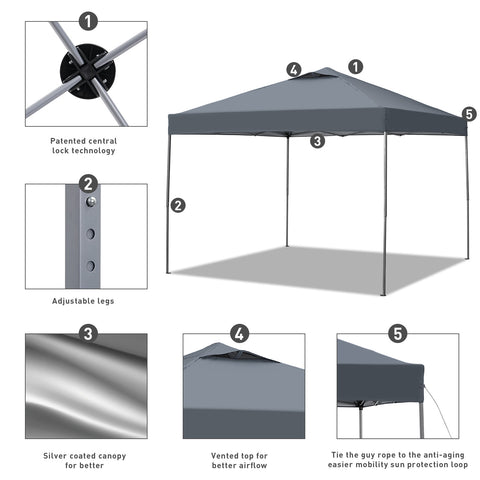 1

Patented central lock technology

2

Adjustable legs

4

1

5

3

2

3

Silver coated canopy for better

4

Vented top for better airflow

5

Tie the guy rope to the anti-aging easier mobility sun protection loop