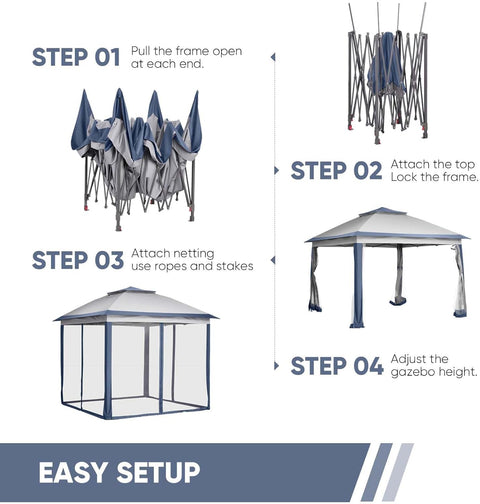 STEP 01 Pull the frame open at each end.

STEP 02 Attach the top Lock the frame.

STEP 03 Attach netting use ropes and stakes

STEP 04 Adjust the gazebo height.

EASY SETUP