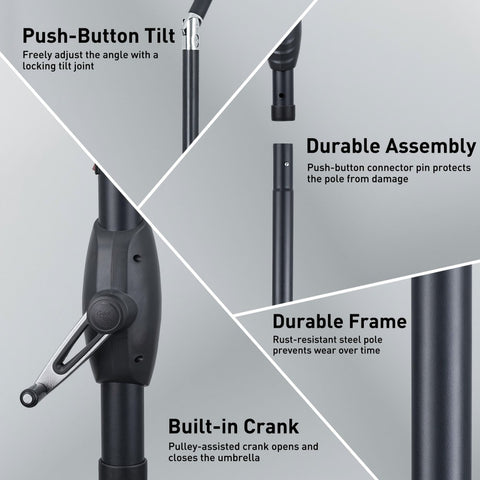 Push-Button Tilt
Freely adjust the angle with a locking tilt joint

Durable Assembly
Push-button connector pin protects the pole from damage

Durable Frame
Rust-resistant steel pole prevents wear over time

Built-in Crank
Pulley-assisted crank opens and closes the umbrella